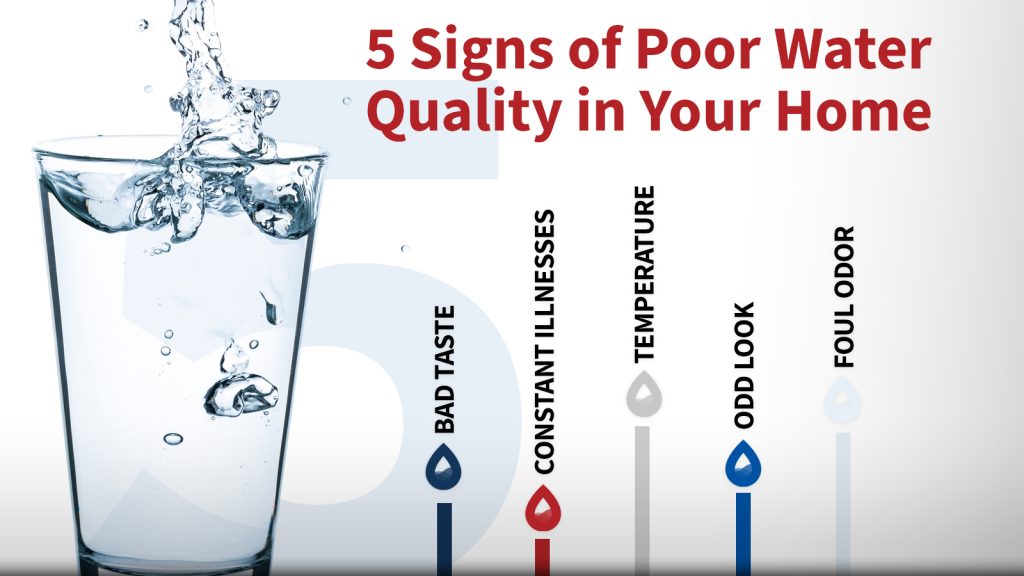 5 Signs of Poor Water Quality in Your Home

BAD TASTE

CONSTANT ILLNESSES

TEMPERATURE

ODD LOOK

FOUL ODOR